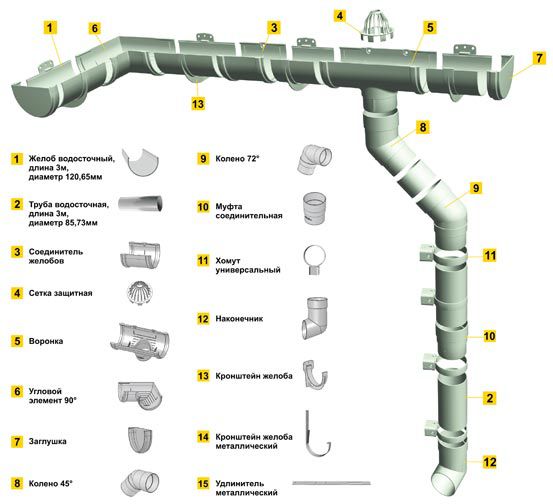 1
6
3
4
5
7
13
8
9
11
10
2
12

1 Желоб водосточный, длина 3м, диаметр 120,65мм

2 Труба водосточная, длина 3м, диаметр 85,73мм

3 Соединитель желобов

4 Сетка защитная

5 Воронка

6 Угловой элемент 90°

7 Заглушка

8 Колено 45°

9 Колено 72°

10 Муфта соединительная

11 Хомут универсальный

12 Наконечник

13 Кронштейн желоба

14 Кронштейн желоба металлический

15 Удлинитель металлический